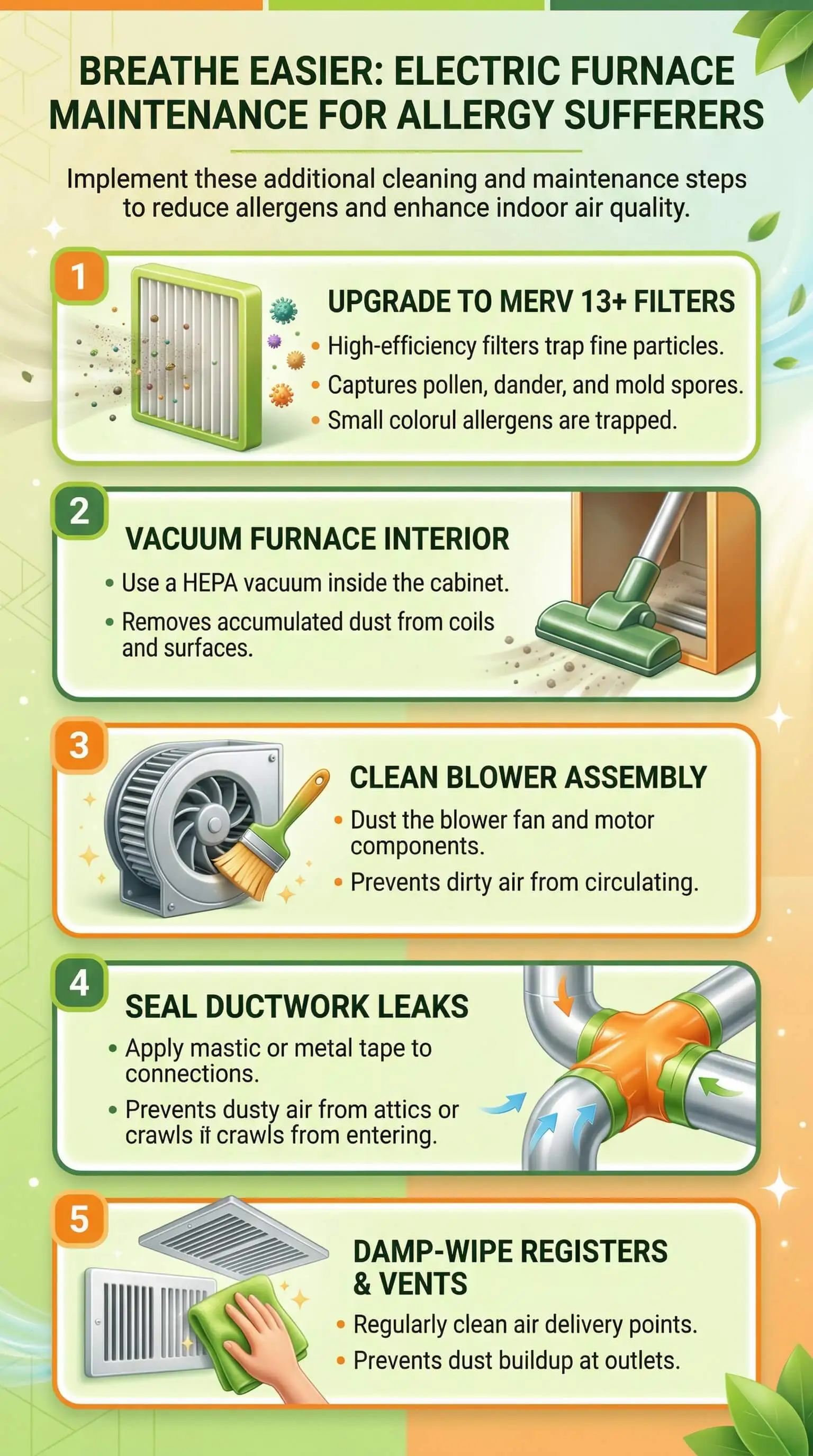 BREATHE EASIER: ELECTRIC FURNACE MAINTENANCE FOR ALLERGY SUFFERERS

Implement these additional cleaning and maintenance steps to reduce allergens and enhance indoor air quality.

1

UPGRADE TO MERV 13+ FILTERS

• High-efficiency filters trap fine particles.
• Captures pollen, dander, and mold spores.
• Small colorul allergens are trapped.

2

VACUUM FURNACE INTERIOR

• Use a HEPA vacuum inside the cabinet.
• Removes accumulated dust from coils and surfaces.

3

CLEAN BLOWER ASSEMBLY

• Dust the blower fan and motor components.
• Prevents dirty air from circulating.

4

SEAL DUCTWORK LEAKS

• Apply mastic or metal tape to connections.
• Prevents dusty air from attics or crawls it crawls from entering.

5

DAMP-WIPE REGISTERS & VENTS

• Regularly clean air delivery points.
• Prevents dust buildup at outlets.